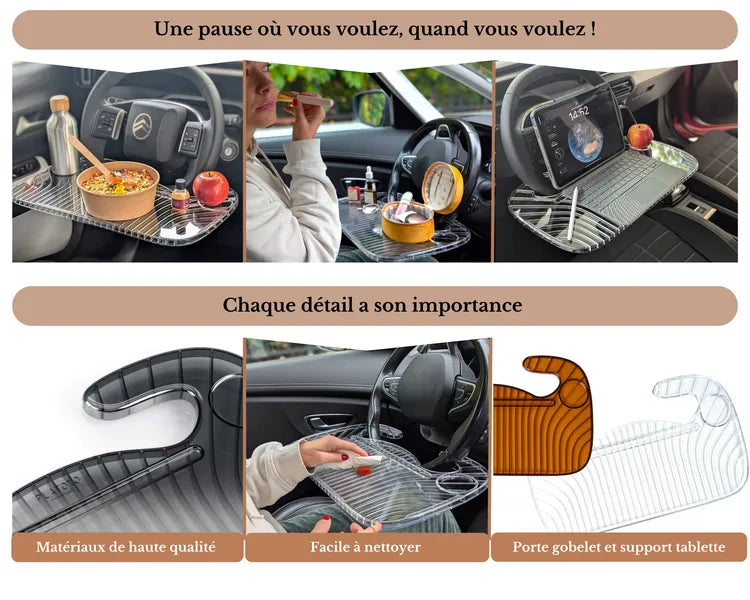 Une pause où vous voulez, quand vous voulez !

14:52

Chaque détail a son importance

Matériaux de haute qualité

Facile à nettoyer

Porte gobelet et support tablette